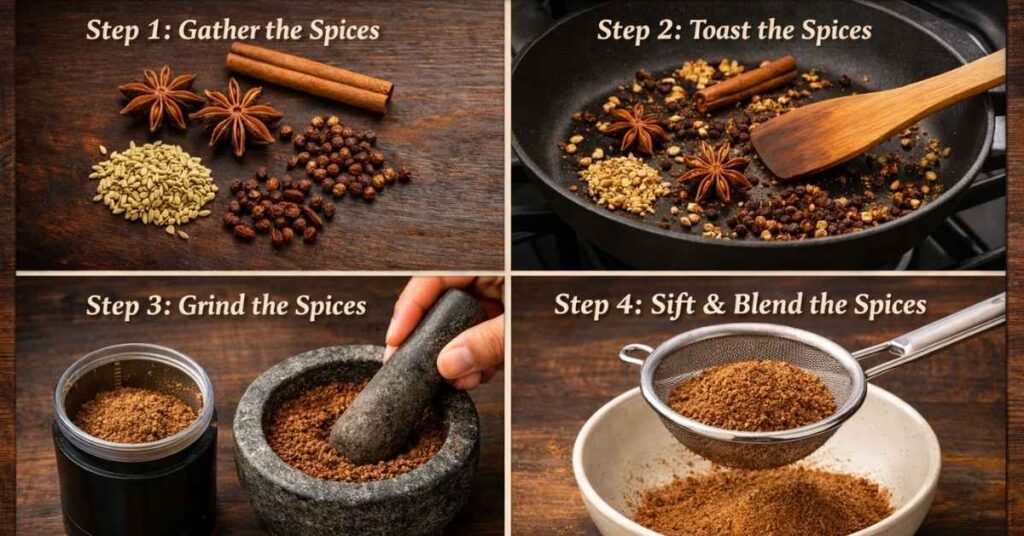 Step 1: Gather the Spices

Step 2: Toast the Spices

Step 3: Grind the Spices

Step 4: Sift & Blend the Spices